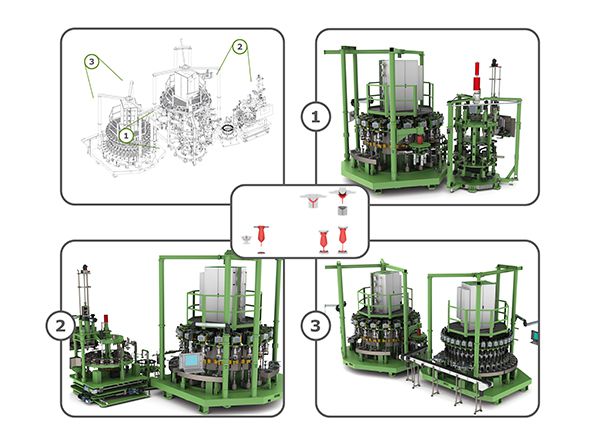 3
2
1
1
2
3